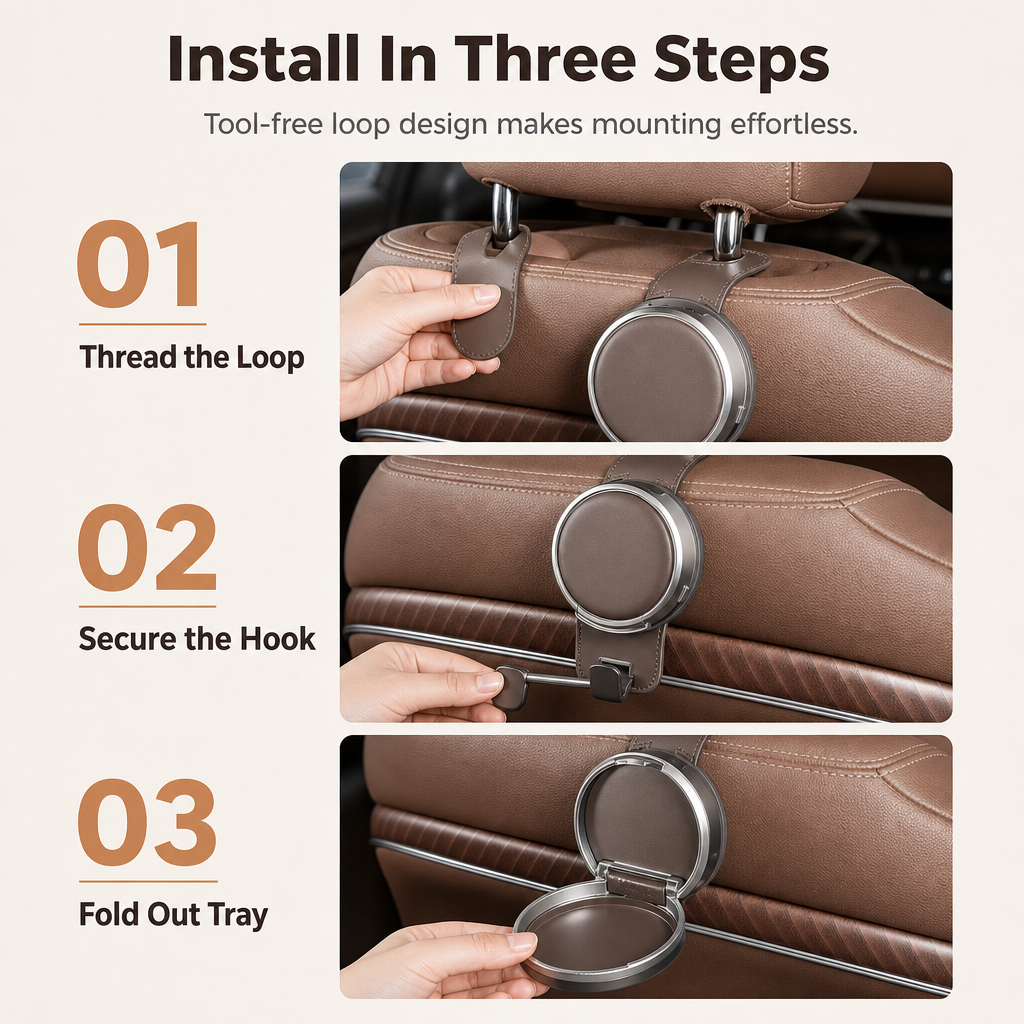 Install In Three Steps

Tool-free loop design makes mounting effortless.

01

Thread the Loop

02

Secure the Hook

03

Fold Out Tray